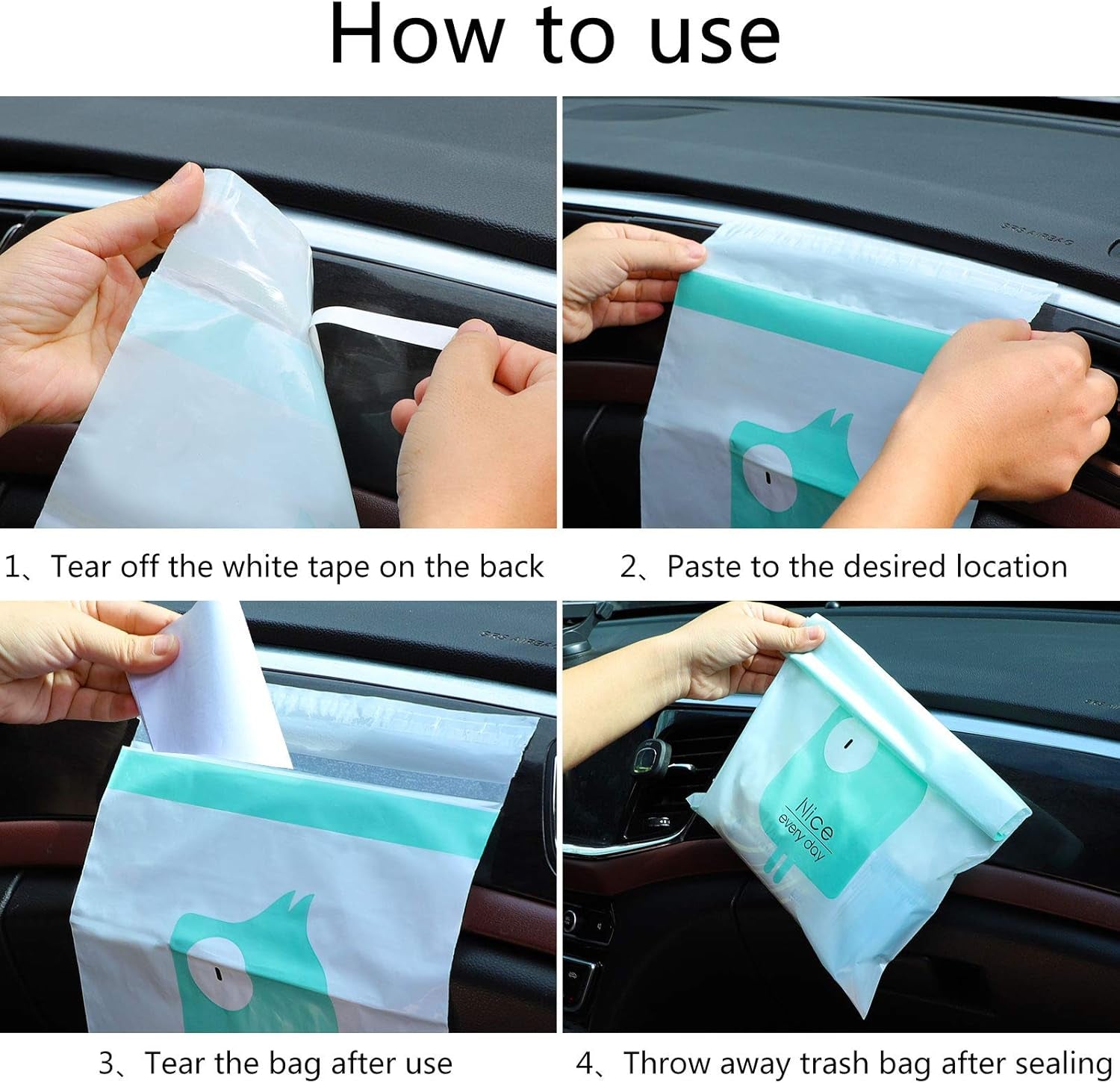 How to use

SRS AIRBAG

1、Tear off the white tape on the back

2、Paste to the desired location

SRS AIRBAG

Nice
every day

3、Tear the bag after use

4、Throw away trash bag after sealing