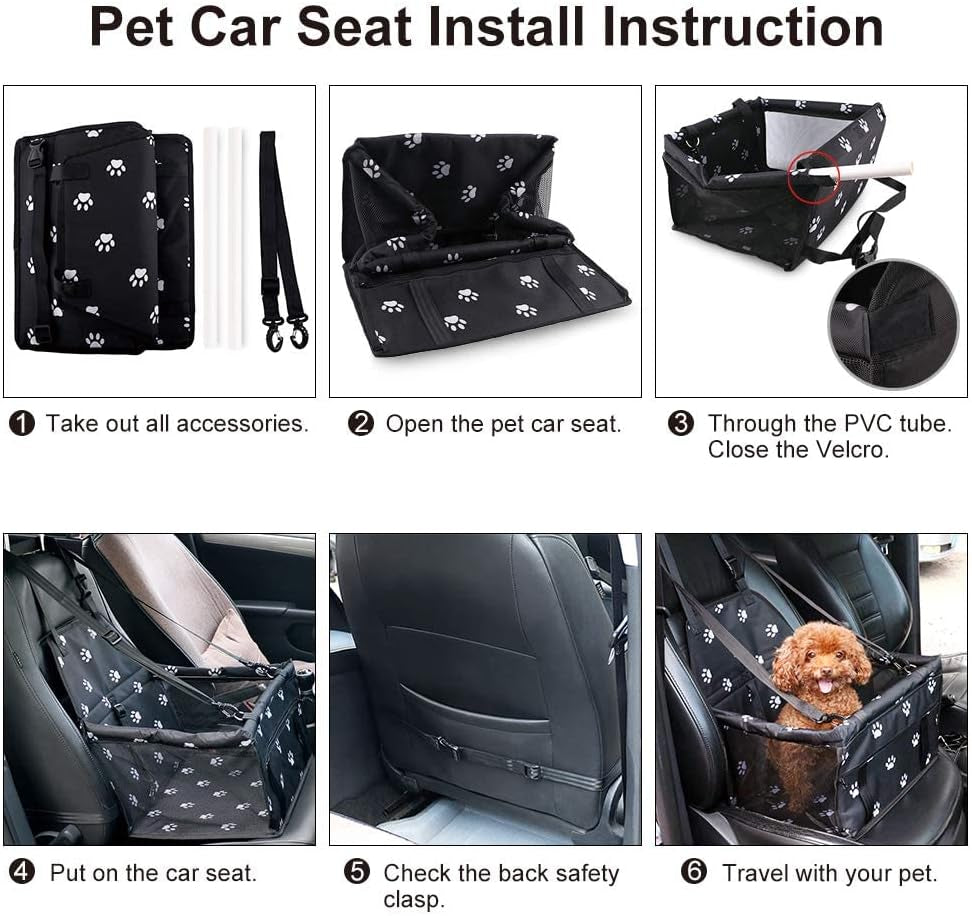 Pet Car Seat Install Instruction

❶ Take out all accessories.

❷ Open the pet car seat.

❸ Through the PVC tube. Close the Velcro.

❹ Put on the car seat.

❺ Check the back safety clasp.

❻ Travel with your pet.